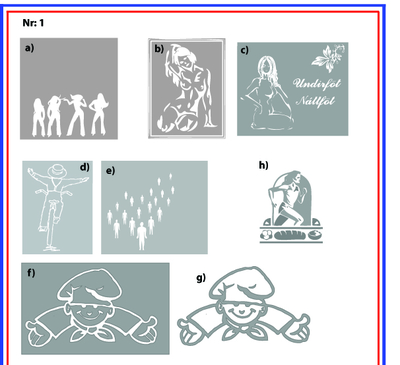 Nr: 1

a)

b)

c)

Undirföt
Náttföt

d)

e)

h)

f)

g)