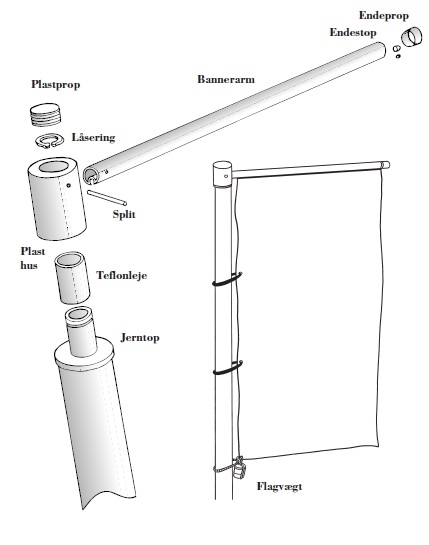 Endeprop

Endestop

Bannerarm

Plastprop

Låsering

Split

Plast hus

Teflonleje

Jerntop

Flagvægt